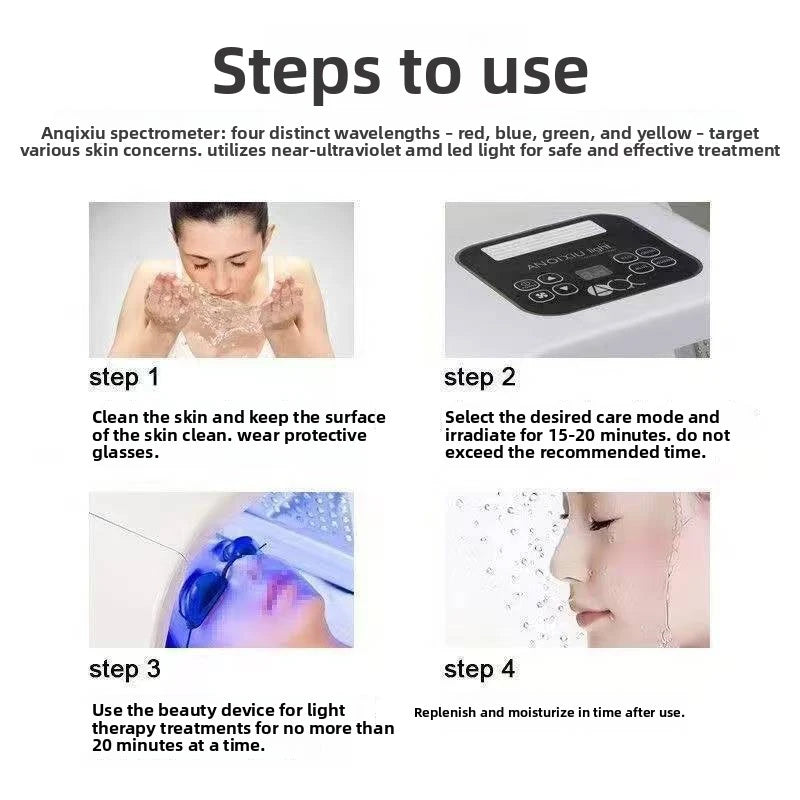 Steps to use

Anqixiu spectrometer: four distinct wavelengths - red, blue, green, and yellow - target various skin concerns. utilizes near-ultraviolet amd led light for safe and effective treatment

step 1

Clean the skin and keep the surface of the skin clean. wear protective glasses.

step 2

Select the desired care mode and irradiate for 15-20 minutes. do not exceed the recommended time.

step 3

Use the beauty device for light therapy treatments for no more than 20 minutes at a time.

step 4

Replenish and moisturize in time after use.